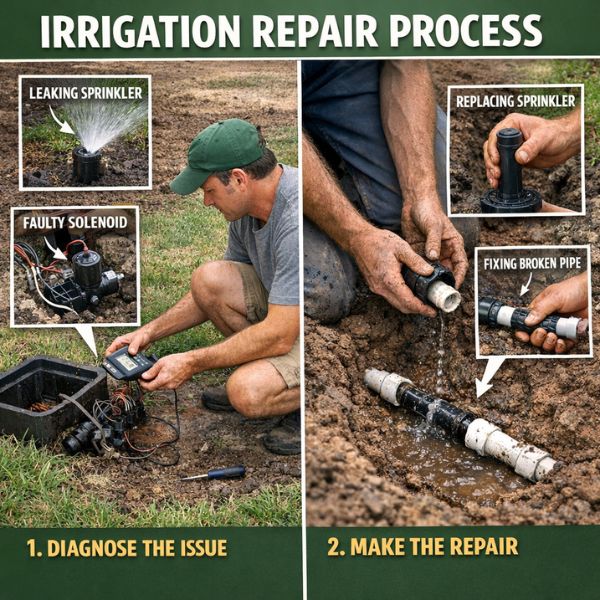 IRRIGATION REPAIR PROCESS

LEAKING SPRINKLER

FAULTY SOLENOID

1. DIAGNOSE THE ISSUE

REPLACING SPRINKLER

FIXING BROKEN PIPE

2. MAKE THE REPAIR